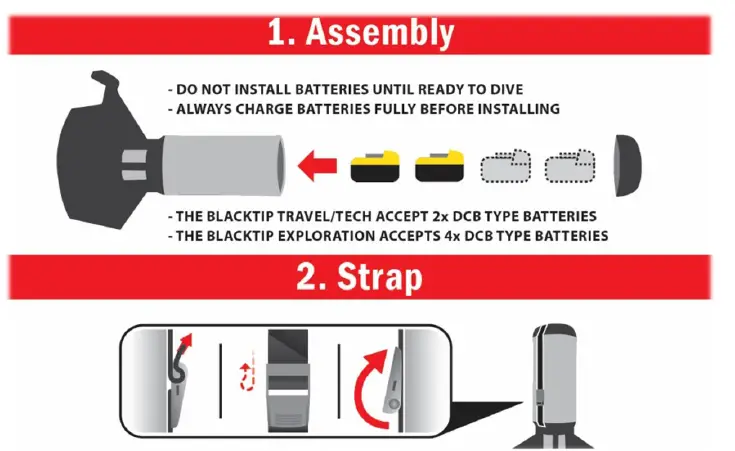 1. Assembly

- DO NOT INSTALL BATTERIES UNTIL READY TO DIVE
- ALWAYS CHARGE BATTERIES FULLY BEFORE INSTALLING

- THE BLACKTIP TRAVEL/TECH ACCEPT 2x DCB TYPE BATTERIES
- THE BLACKTIP EXPLORATION ACCEPTS 4x DCB TYPE BATTERIES

2. Strap