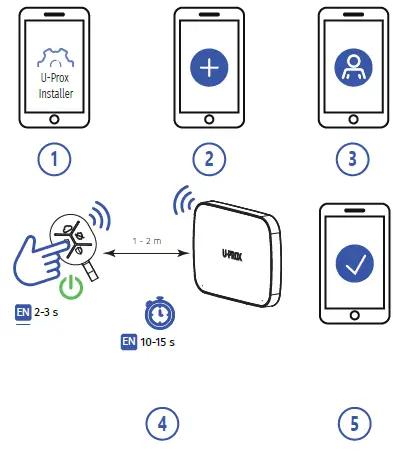 U-Prox Installer

1

2

3

1 - 2 m

U-PROX

EN 2-3 s

EN 10-15 s

4

5