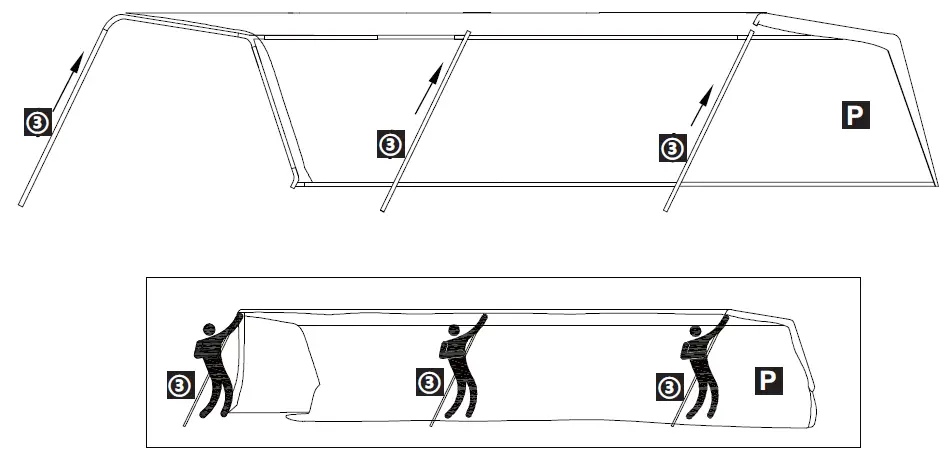 ③
③
③
P
③
③
③
P