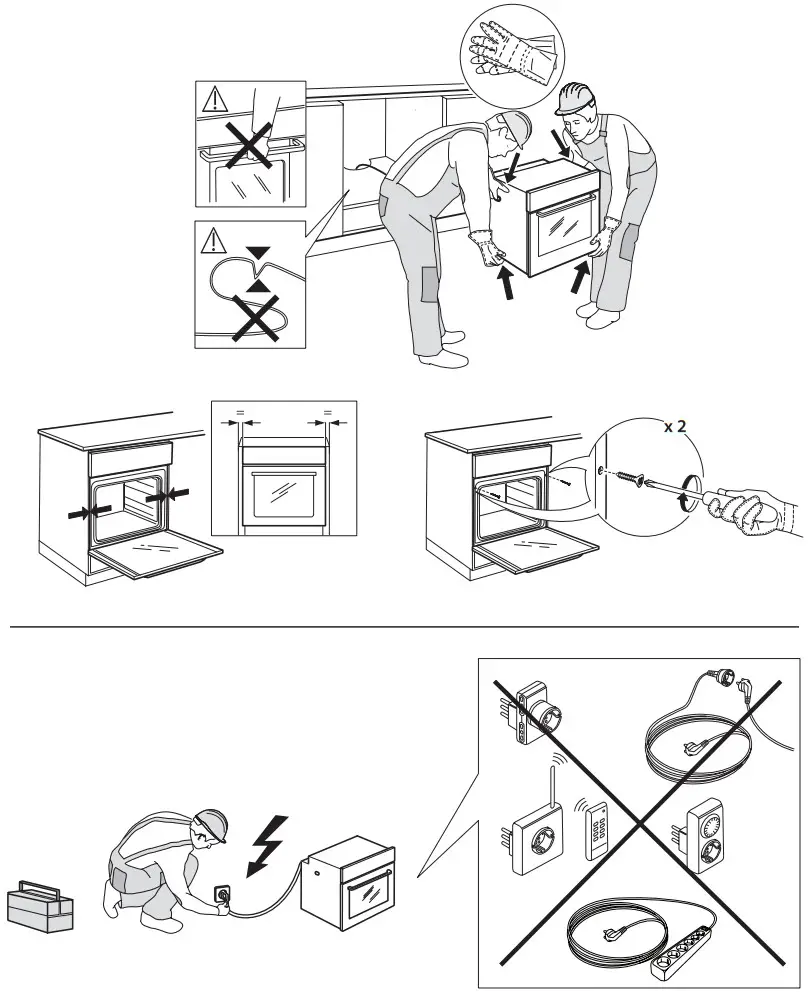 =
=
x 2