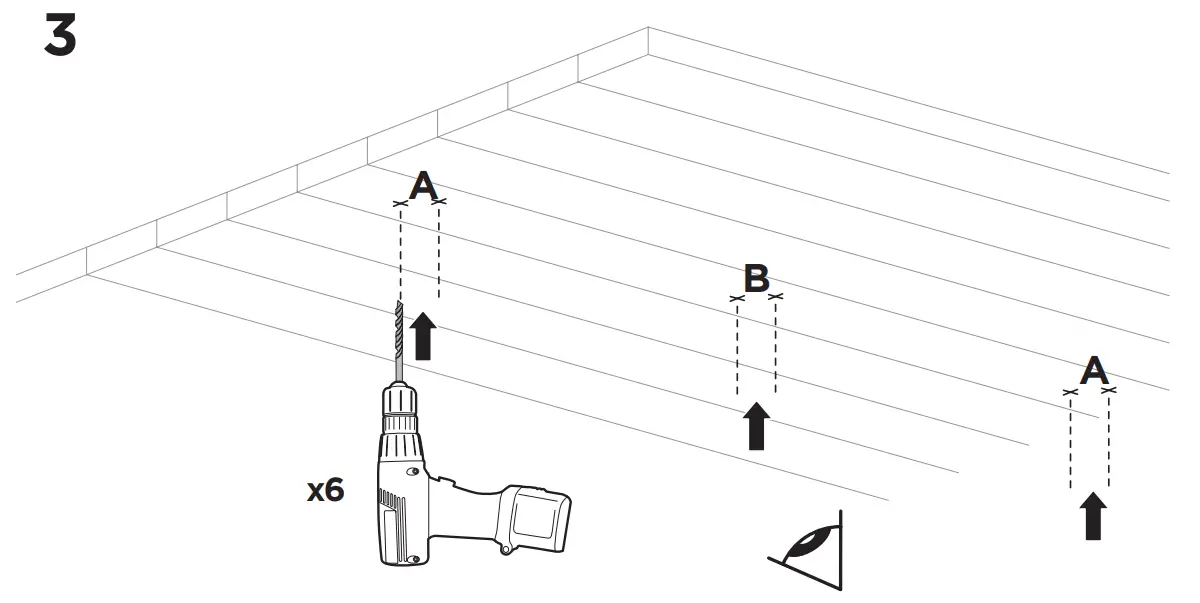 3

A

B

A

x6