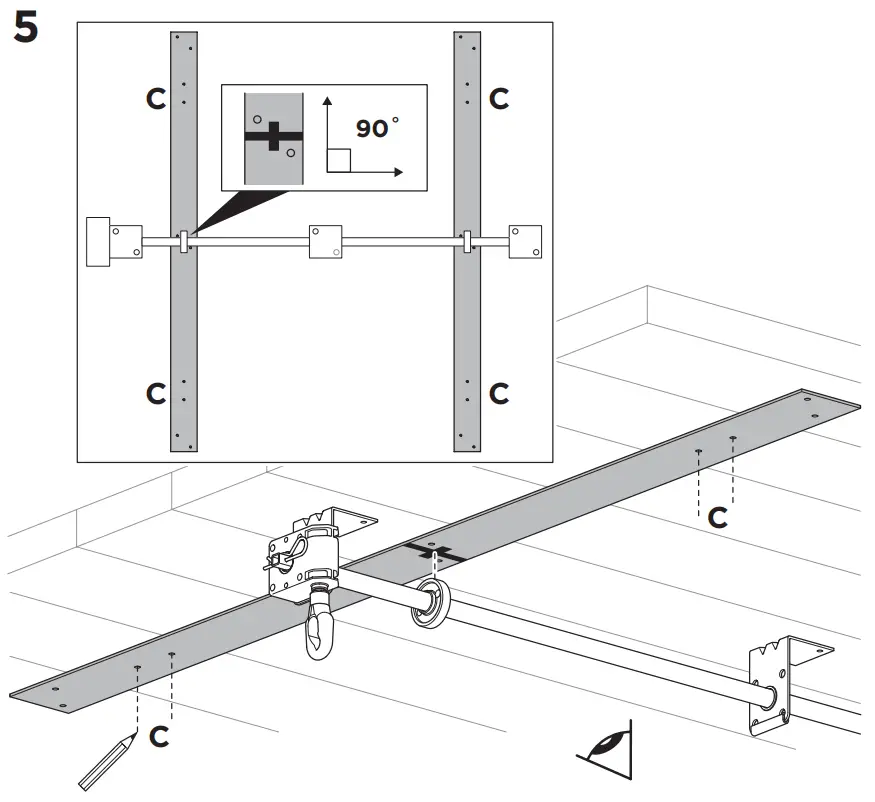 5

C

C

90°

C

C

C

C