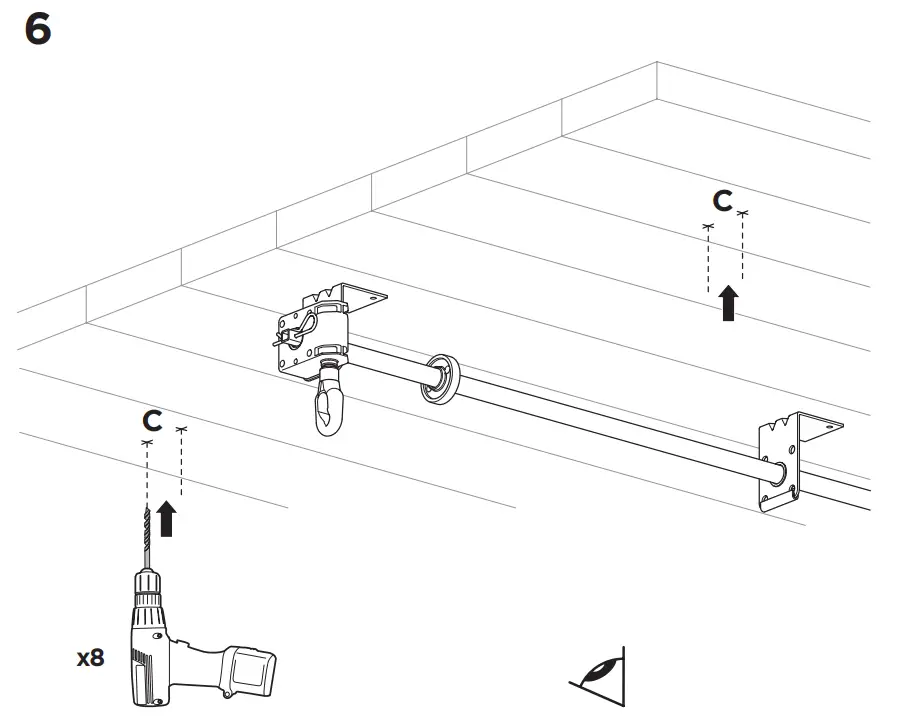 6

C

C

x8