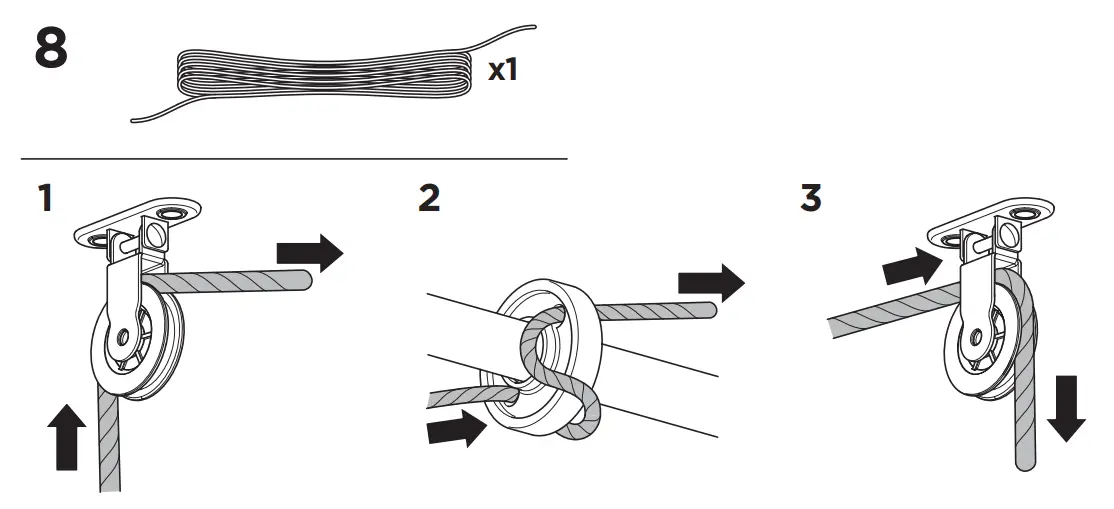 8

x1

1

2

3