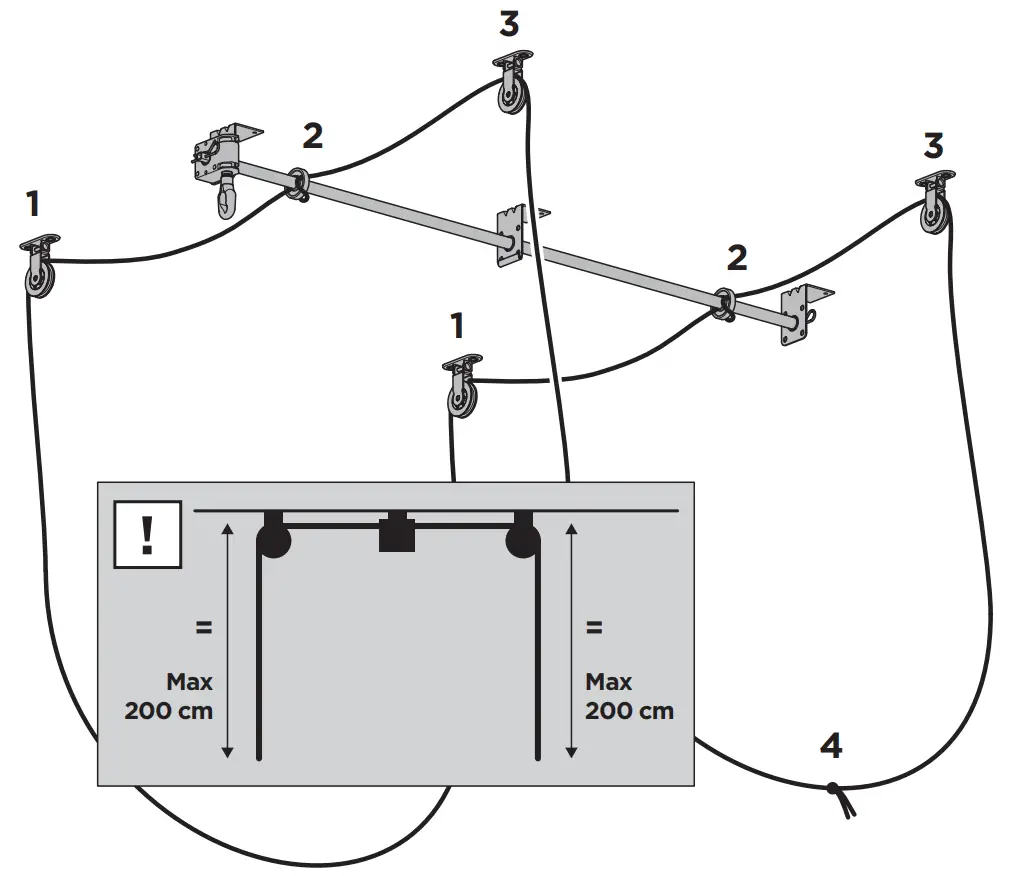 3

2

3

1

2

1

!

=

Max
200 cm

=

Max
200 cm

4