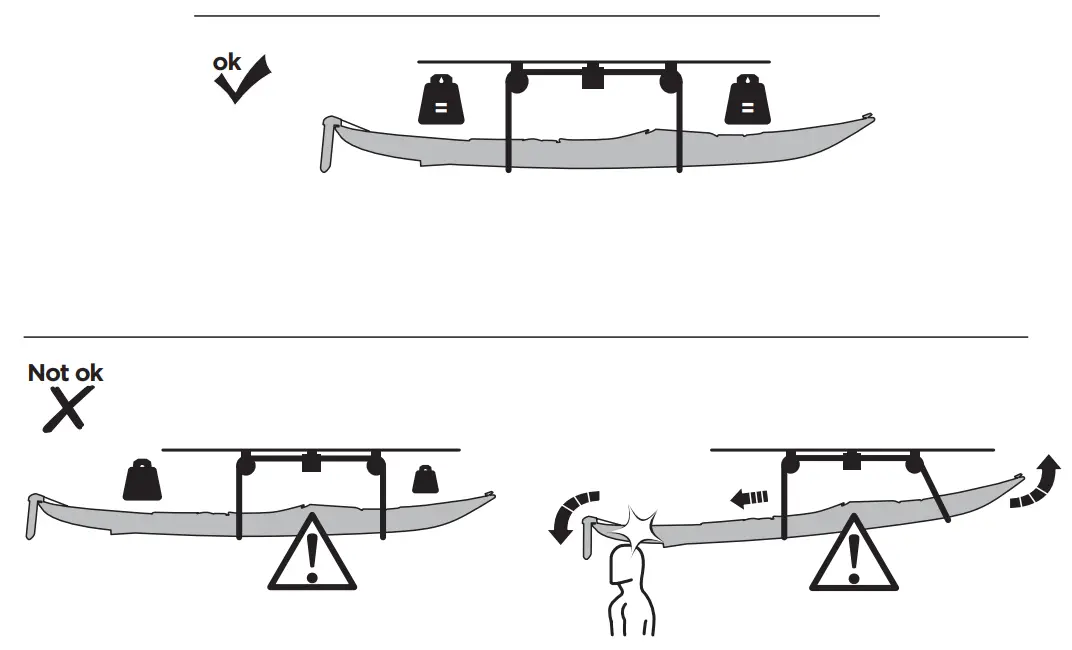 ok

=

=

Not ok

!

!