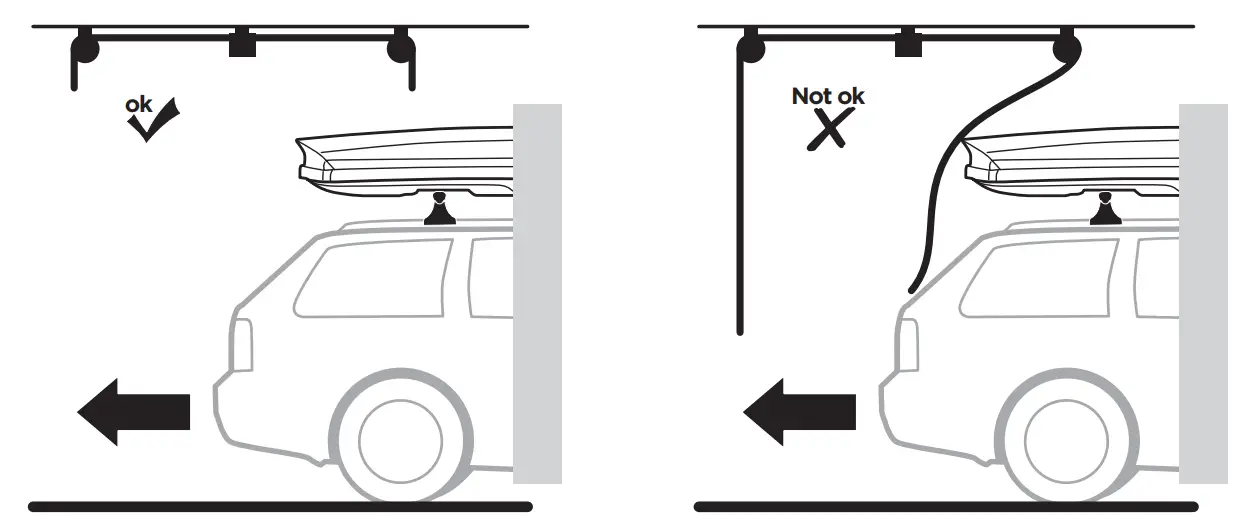 ok

Not ok