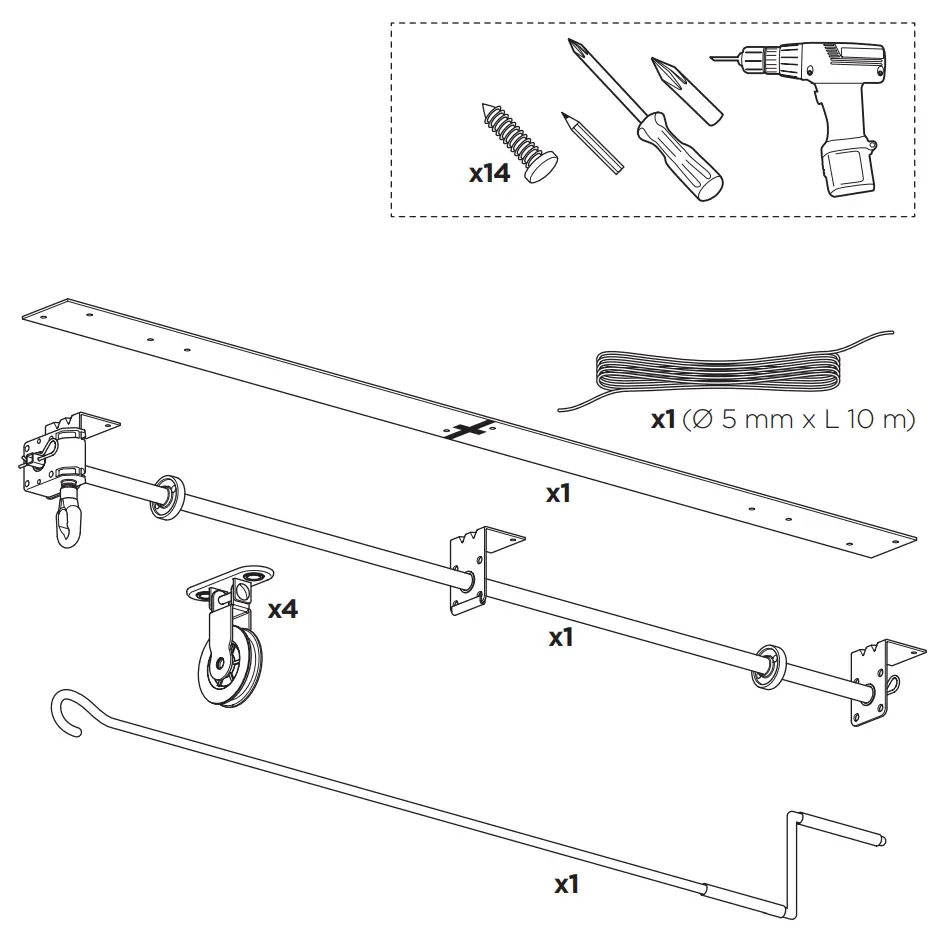 x14

x1 (Ø 5 mm x L 10 m)

x1

x4

x1

x1