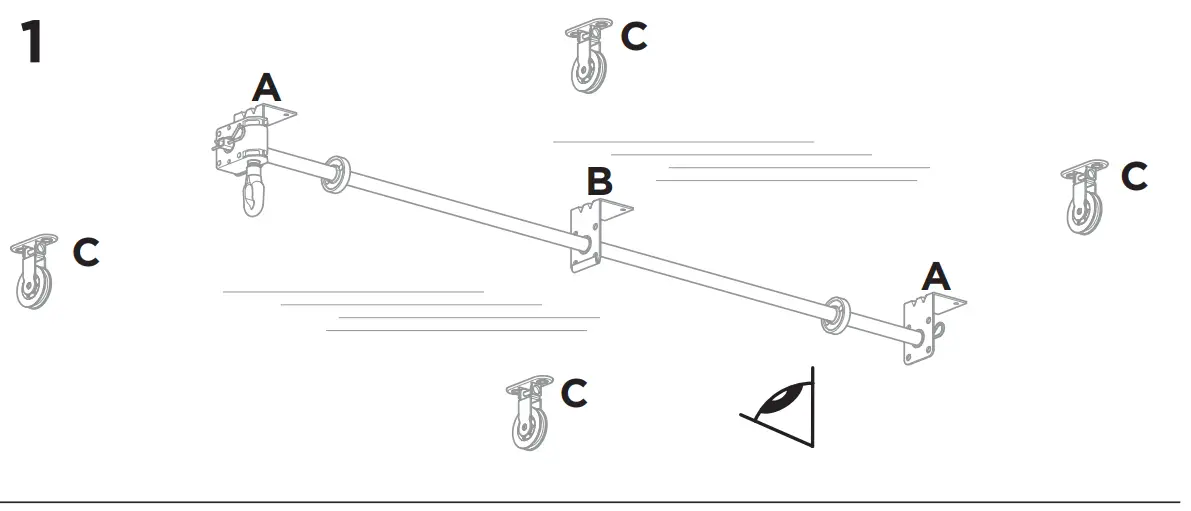 1

A

C

B

C

C

A

C