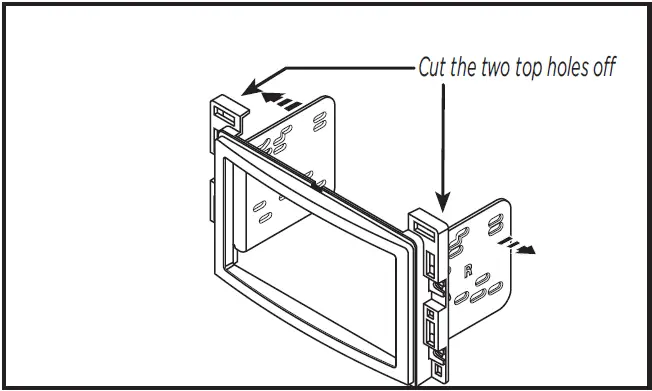 Cut the two top holes off

R