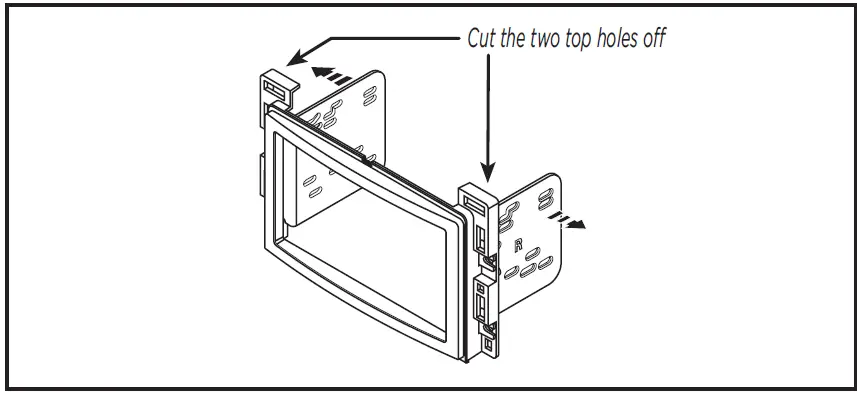 Cut the two top holes off

R