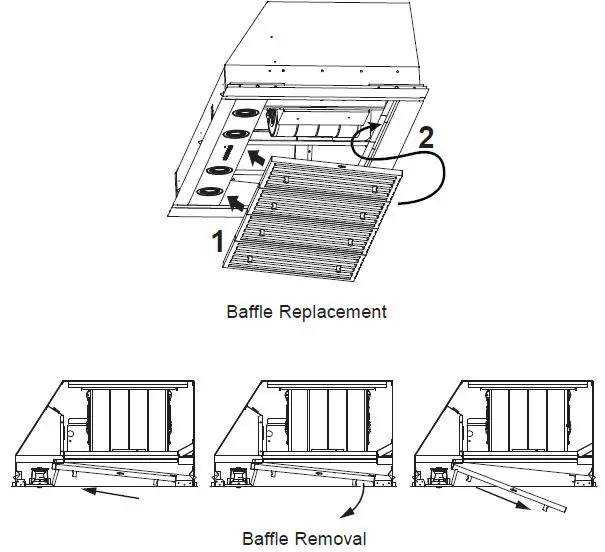 2

1

Baffle Replacement

Baffle Removal