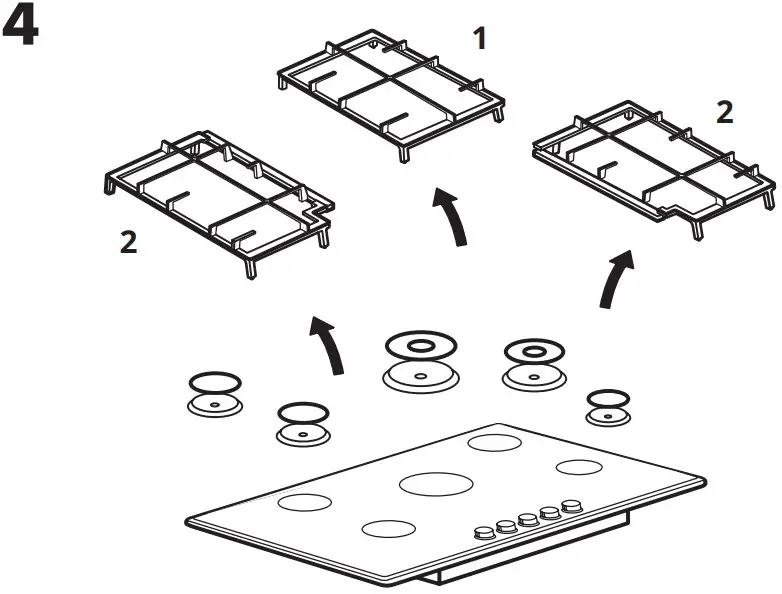 4

1

2

2