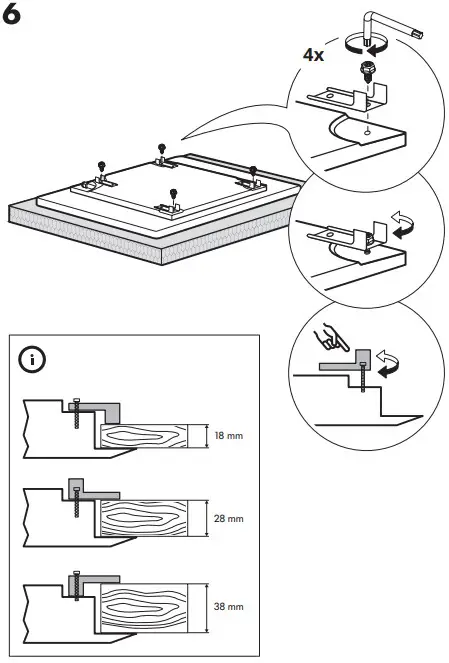 6

4x

i

18 mm

28 mm

38 mm