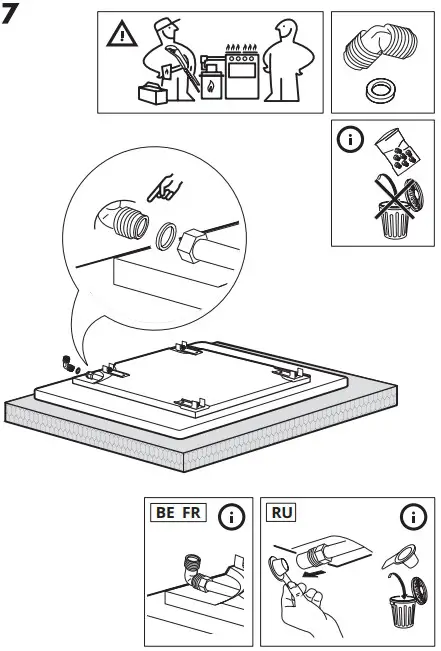 7

BE FR

RU