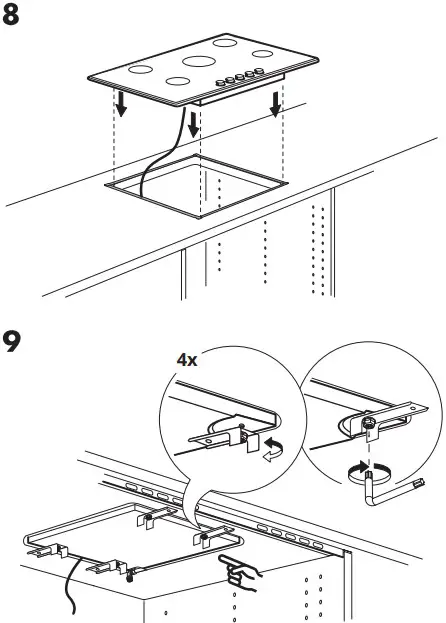 8

9

4x