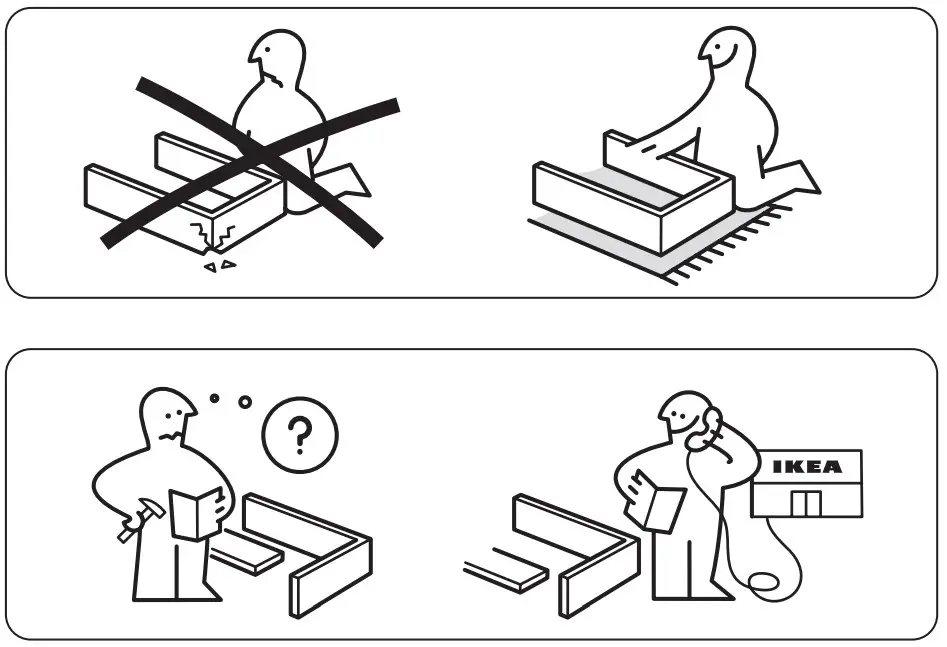 ?

IKEA