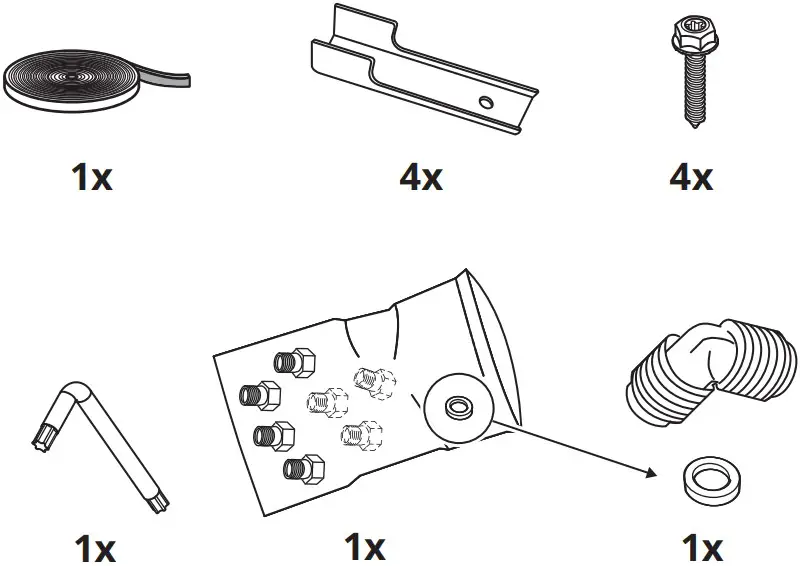 1x
4x
4x

1x
1x
1x