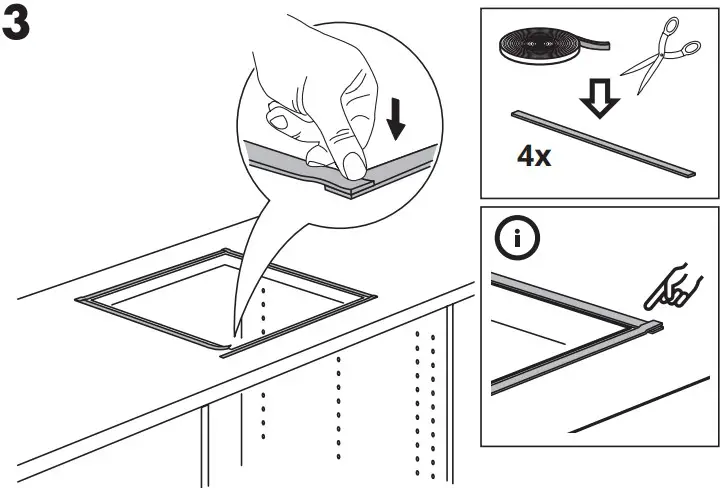 3

4x

i