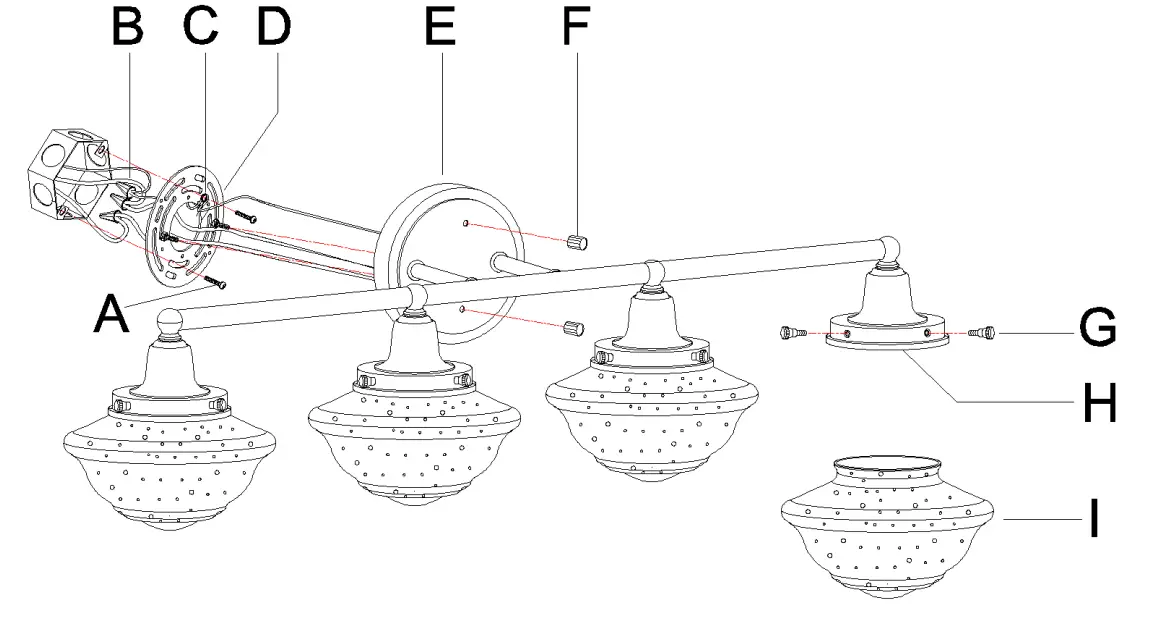 B C D E F
A
G
H
I