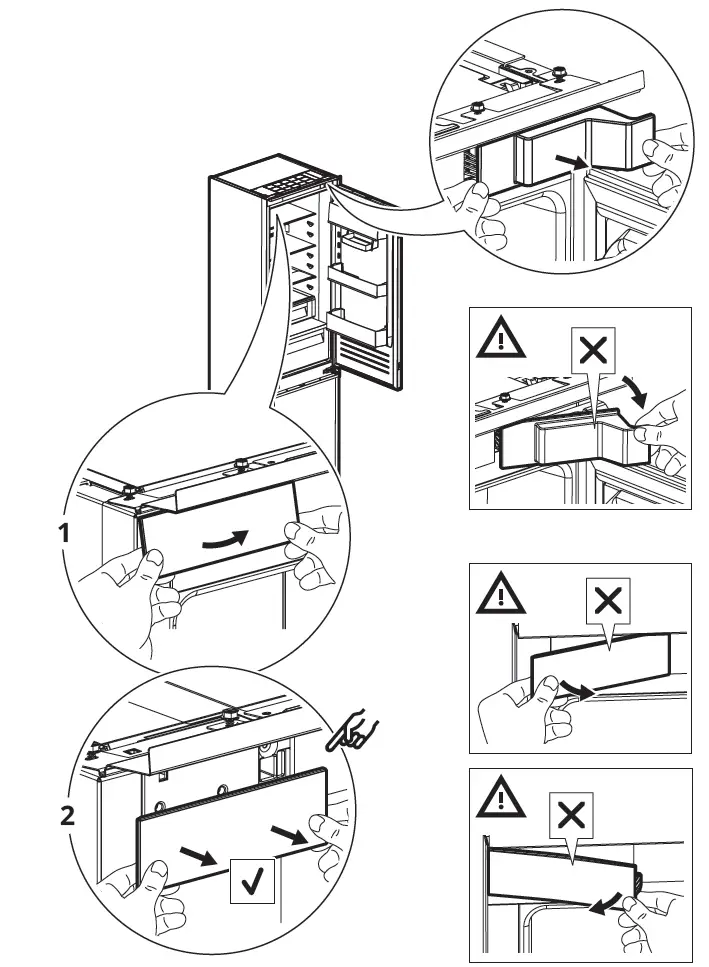 1

2