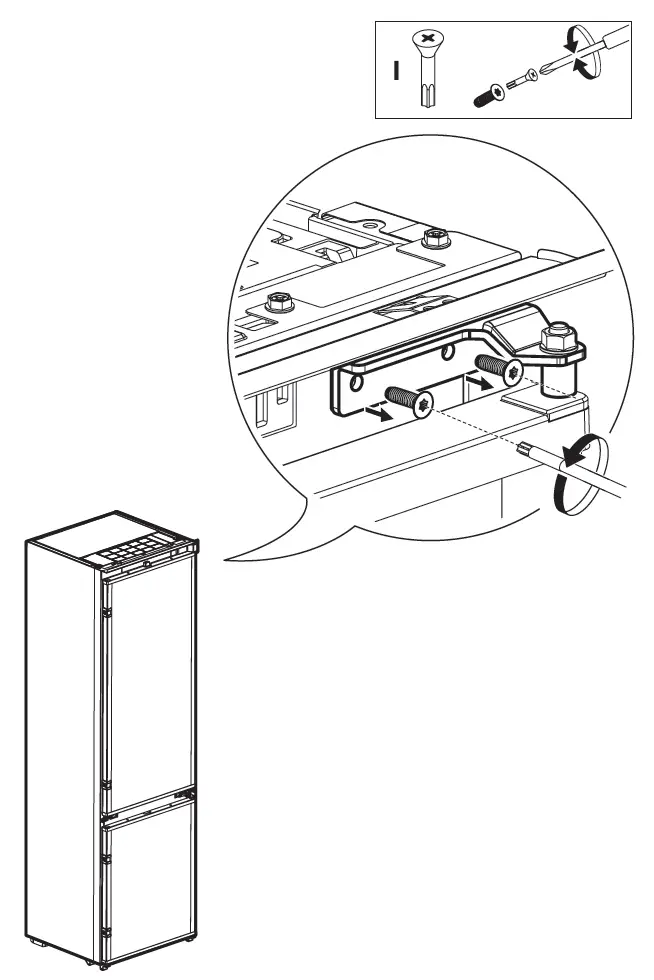 I