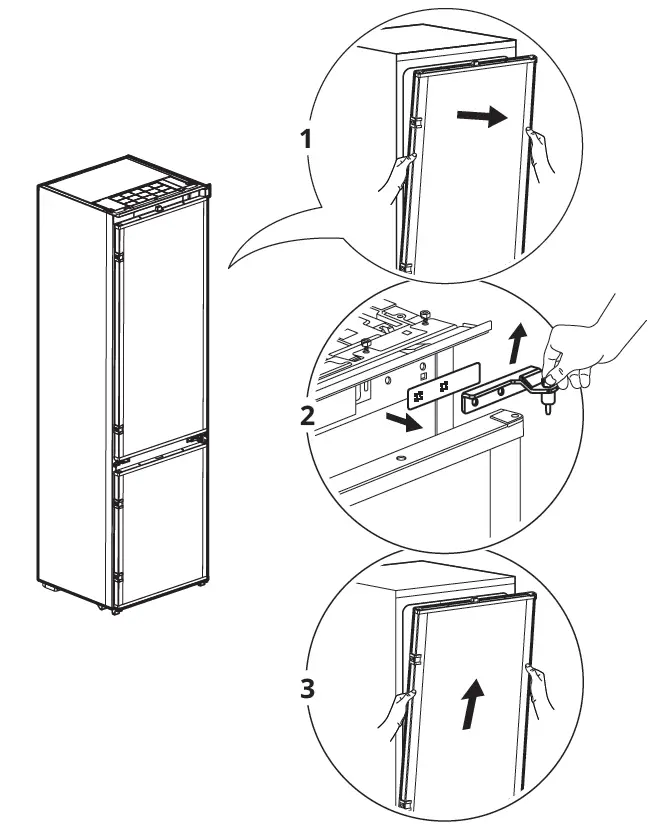 1

2

3