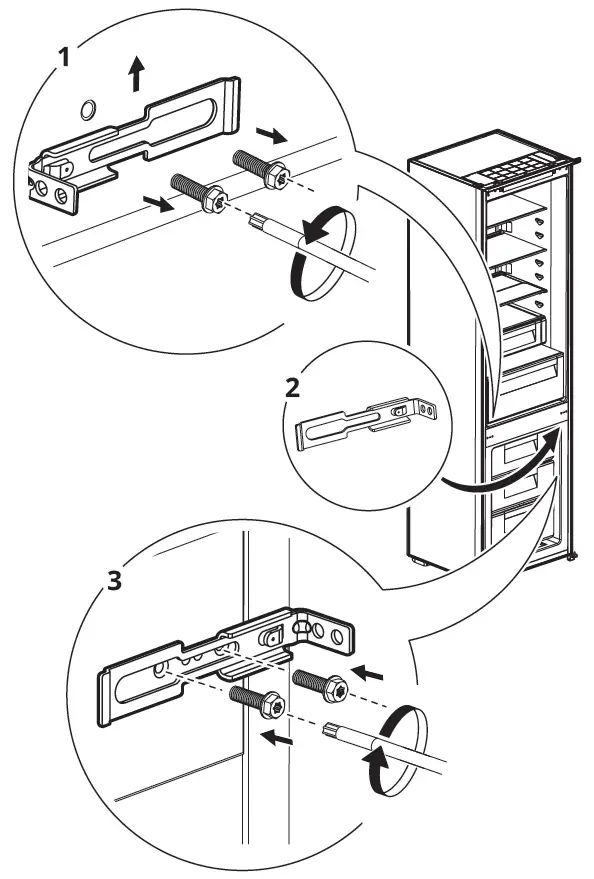 1

2

3