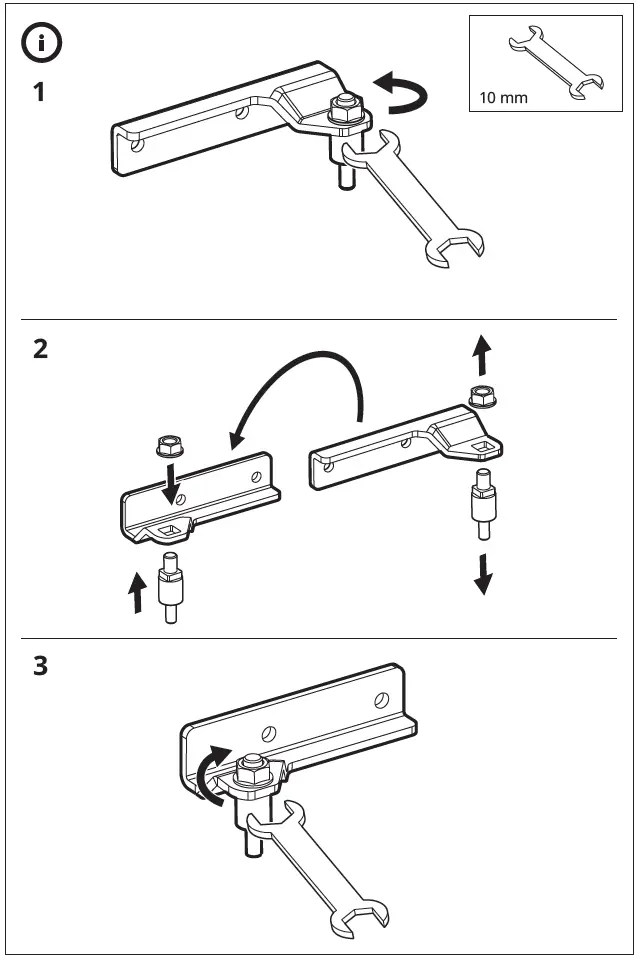 i

1

10 mm

2

3