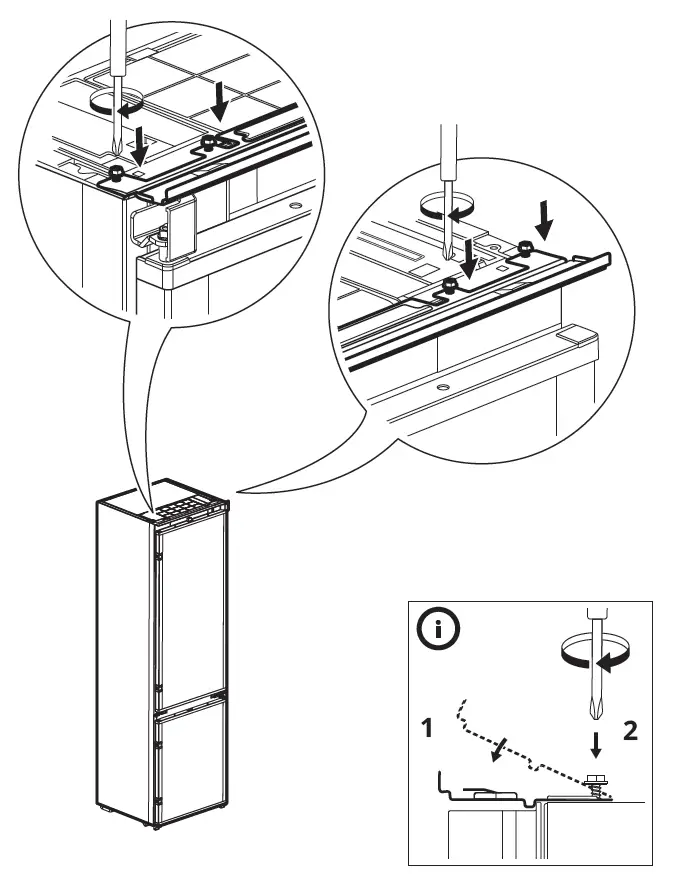 i

1

2