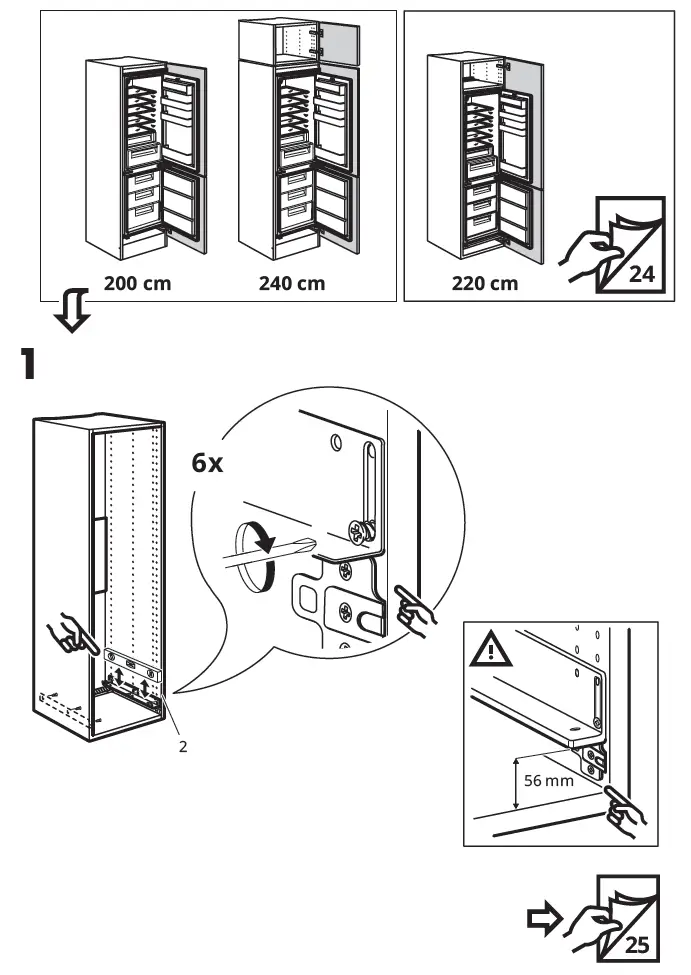 200 cm

240 cm

220 cm

24

1

6x

2

56 mm

25