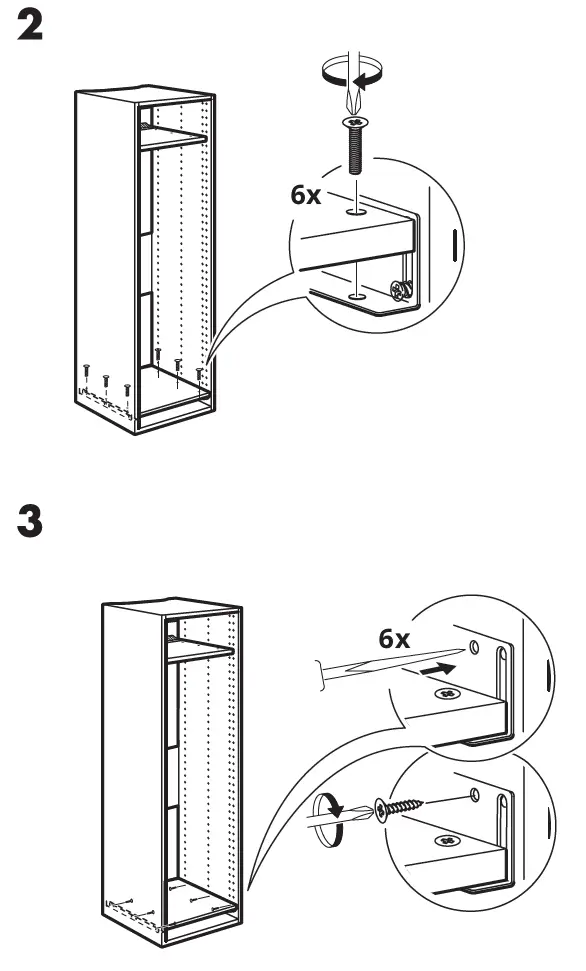 2

6x

3

6x