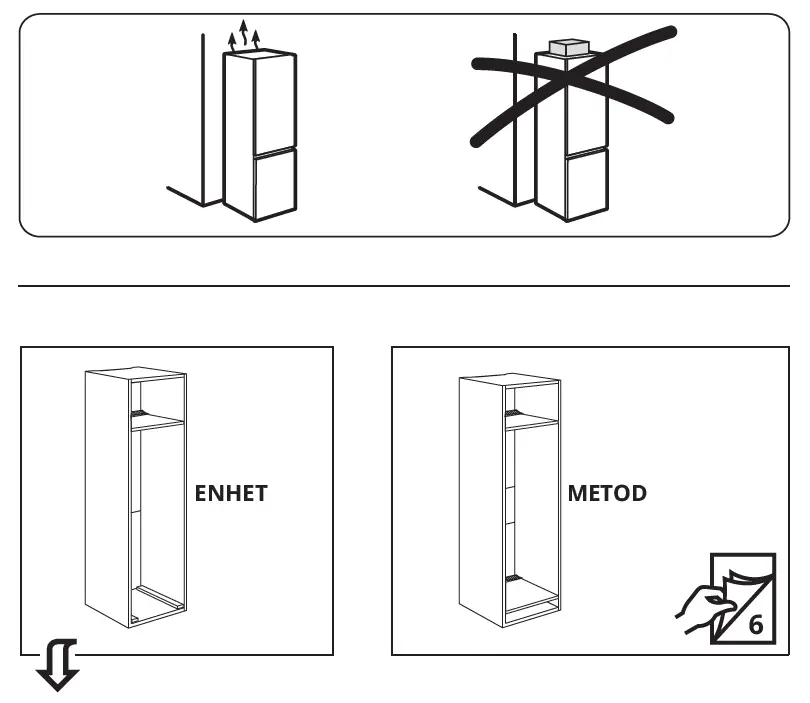 ENHET

METOD

6