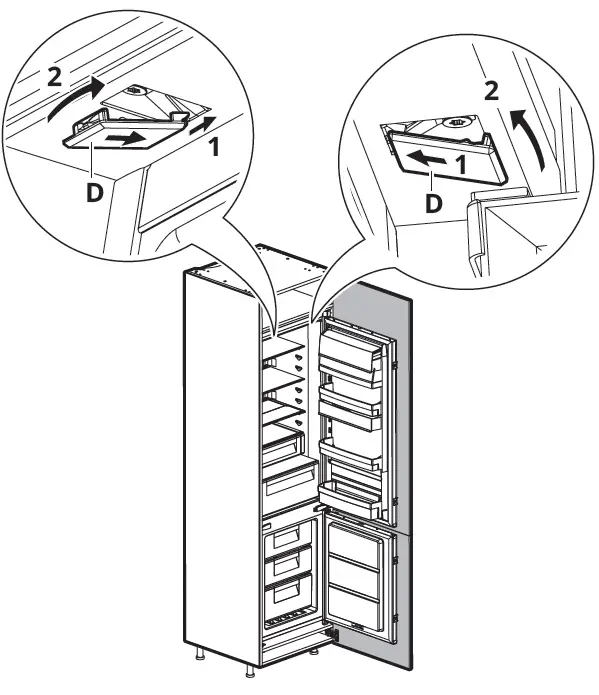 2
1
D
2
1
D