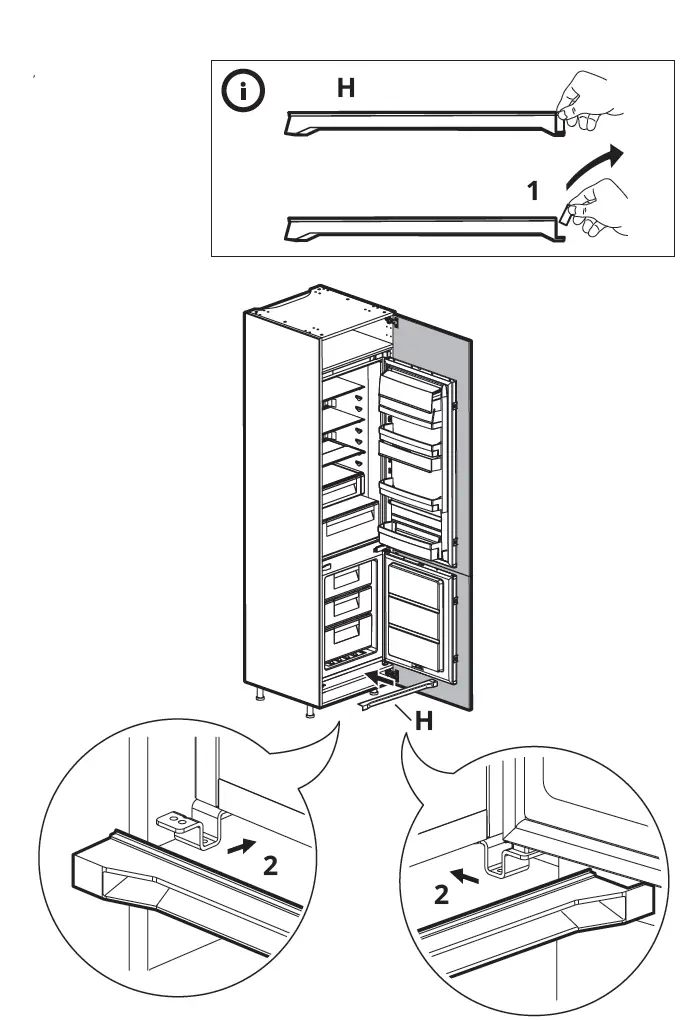 H
1
H
2
2