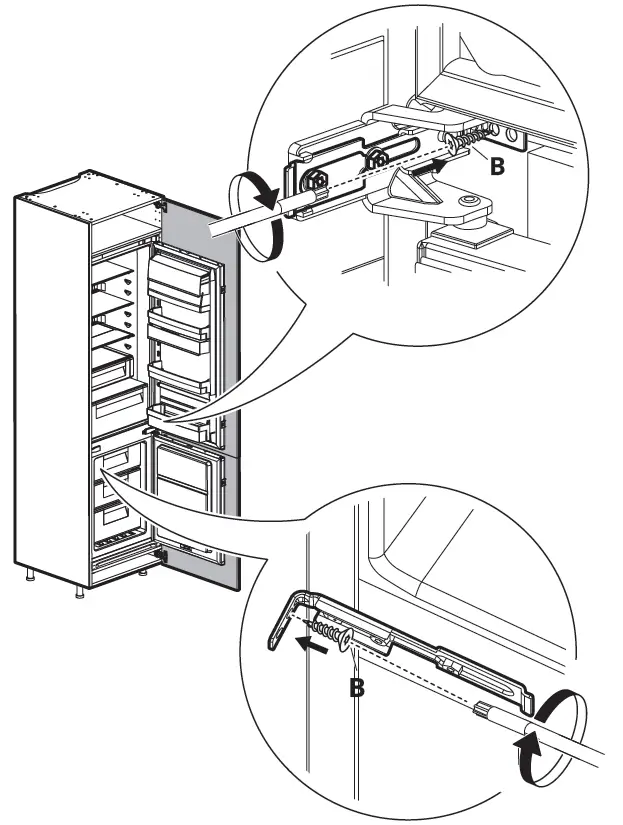 B

B