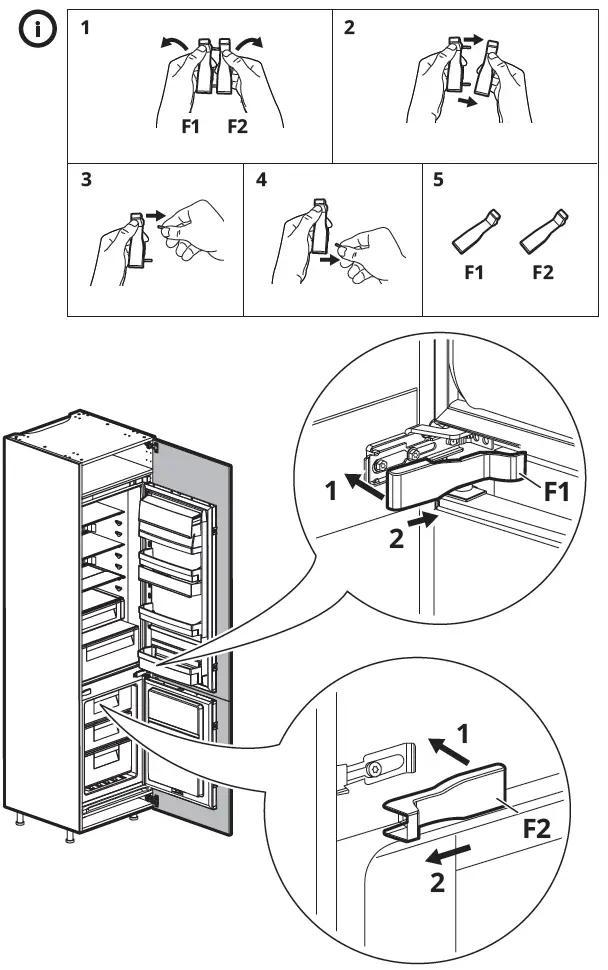 1

F1 F2

2

3

4

5

F1 F2

1

F1

2

1

F2

2