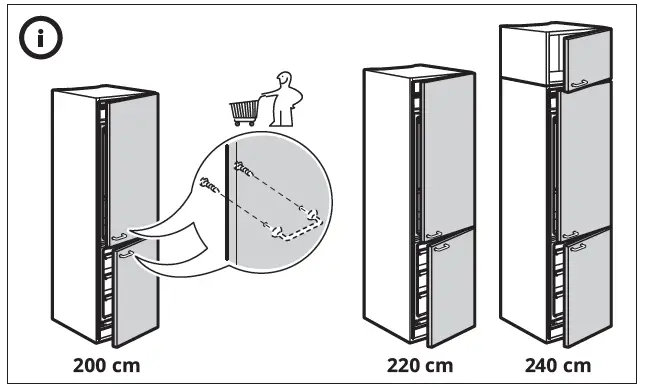 i

200 cm

220 cm

240 cm