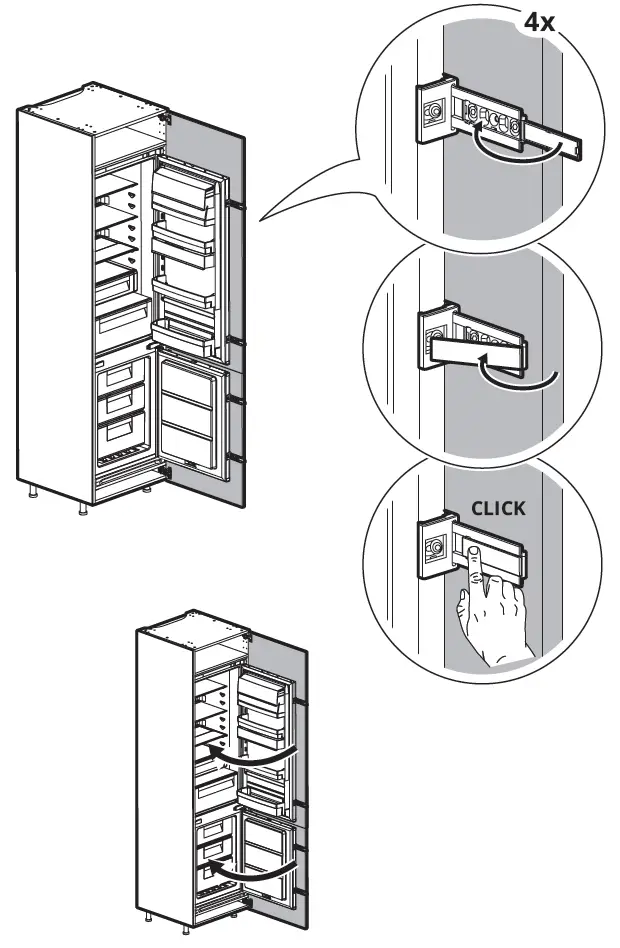 4x

CLICK