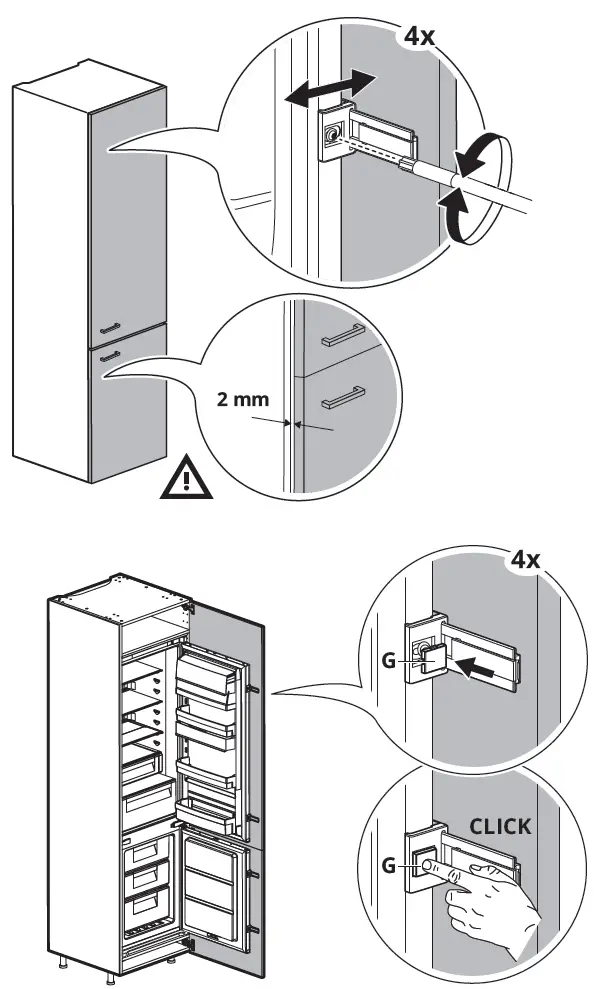 4x

2 mm

4x

G

CLICK

G