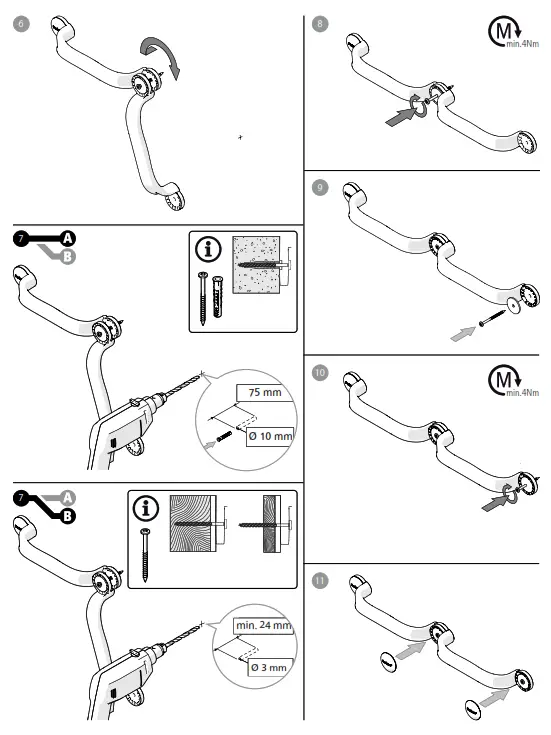 6

7
A
B

i

75 mm

Ø 10 mm

7
A
B

i

min. 24 mm

Ø 3 mm

8

M
min.4Nm

9

10

M
min.4Nm

11