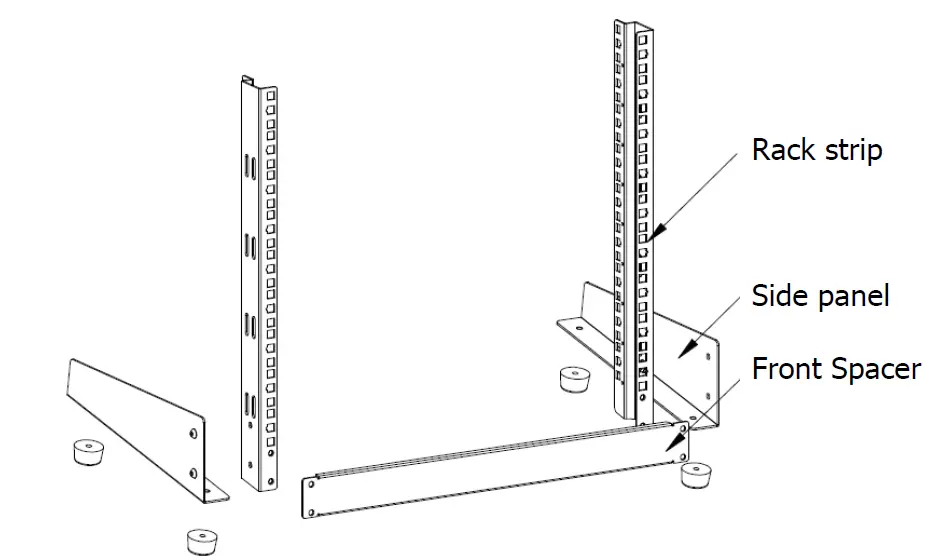 Rack strip
Side panel
Front Spacer