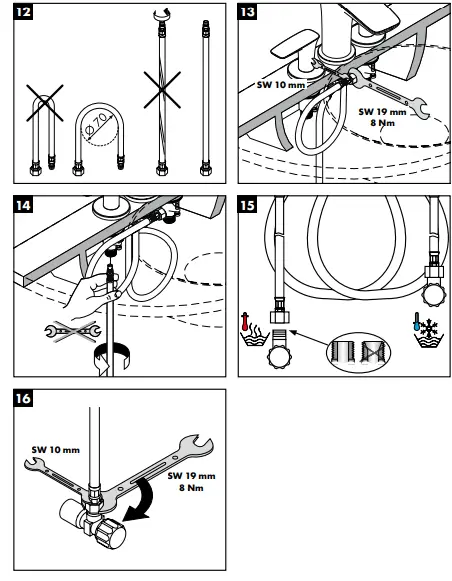 12

Ø70

13

SW 10 mm

SW 19 mm
8 Nm

14

15

16

SW 10 mm

SW 19 mm
8 Nm