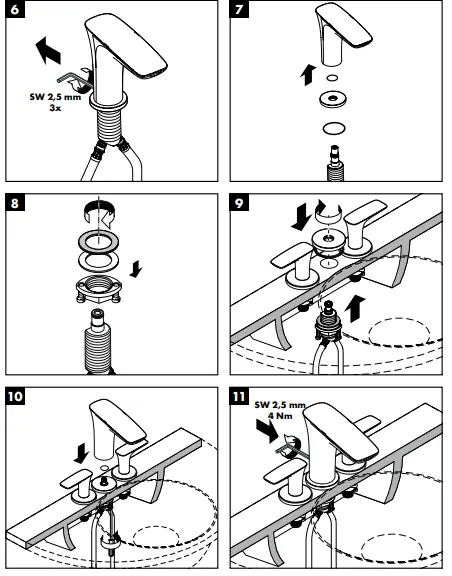 6

SW 2,5 mm
3x

7

8

9

10

11

SW 2,5 mm
4 Nm