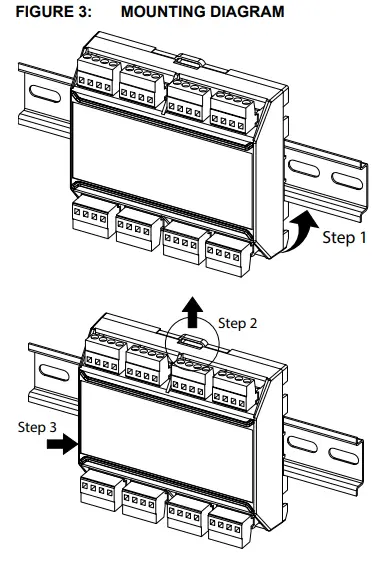 FIGURE 3: MOUNTING DIAGRAM

Step 1

Step 2

Step 3