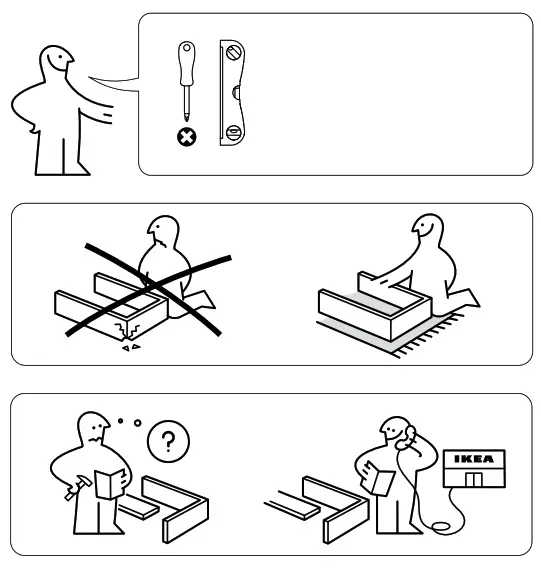 ?

IKEA