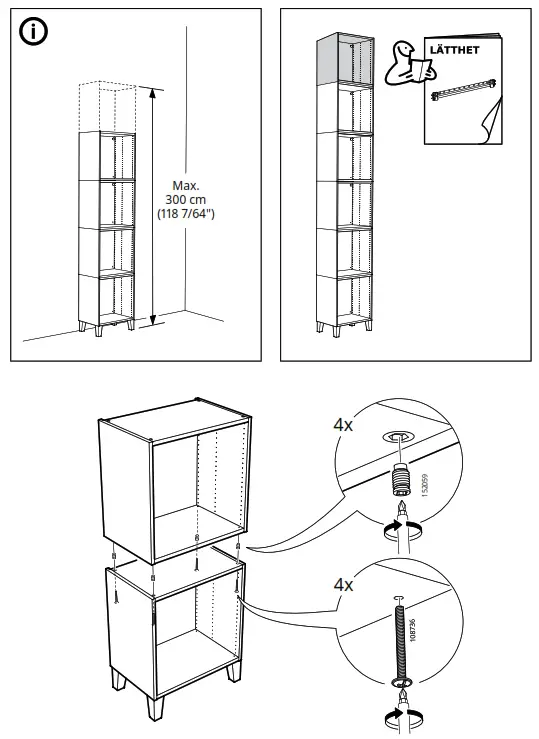 Max.
300 cm
(118 7/64")

LÄTTHET

4x
152059

4x
108736