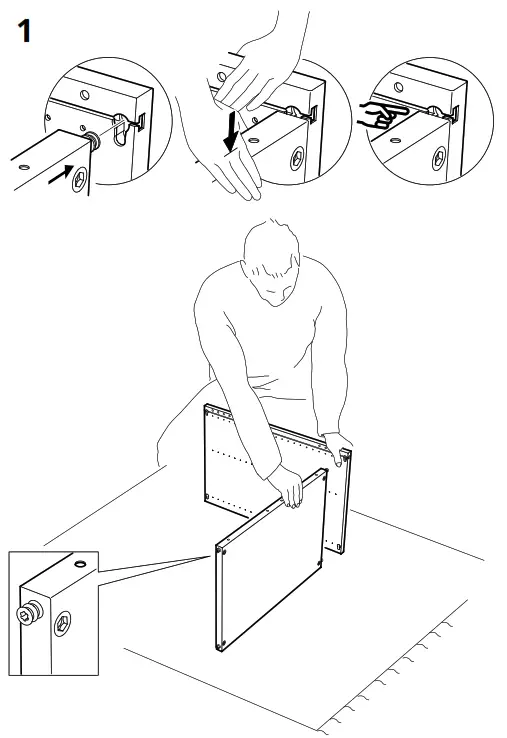 1