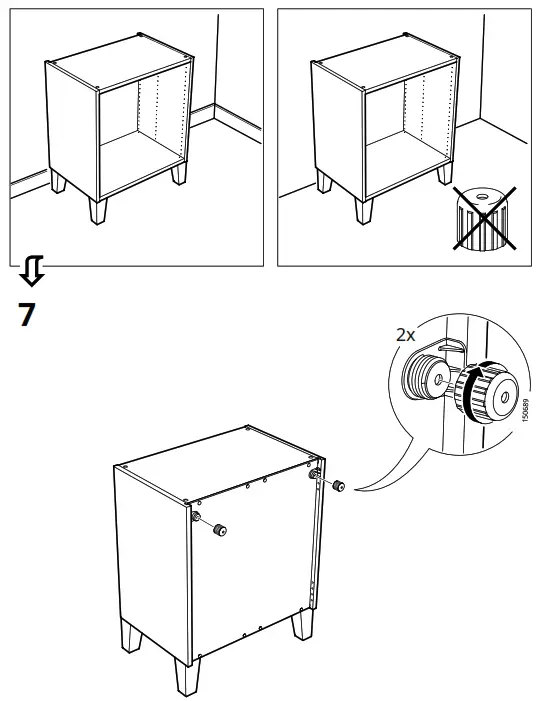 7

2x

150589