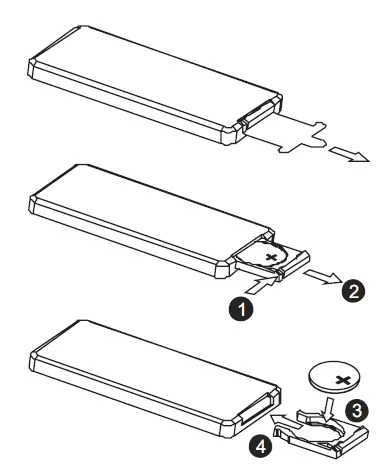 +
1
2
+
3
4